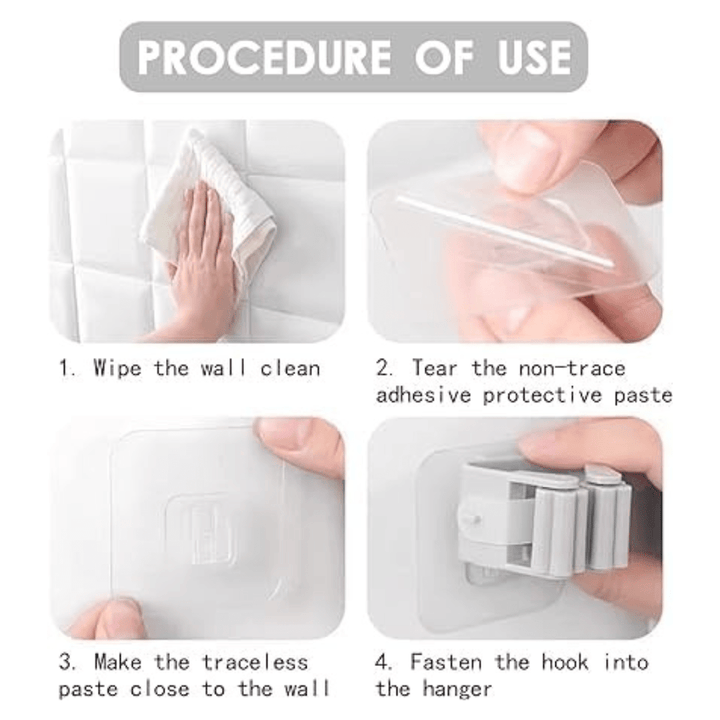 PROCEDURE OF USE

1. Wipe the wall clean

2. Tear the non-trace adhesive protective paste

3. Make the traceless paste close to the wall

4. Fasten the hook into the hanger